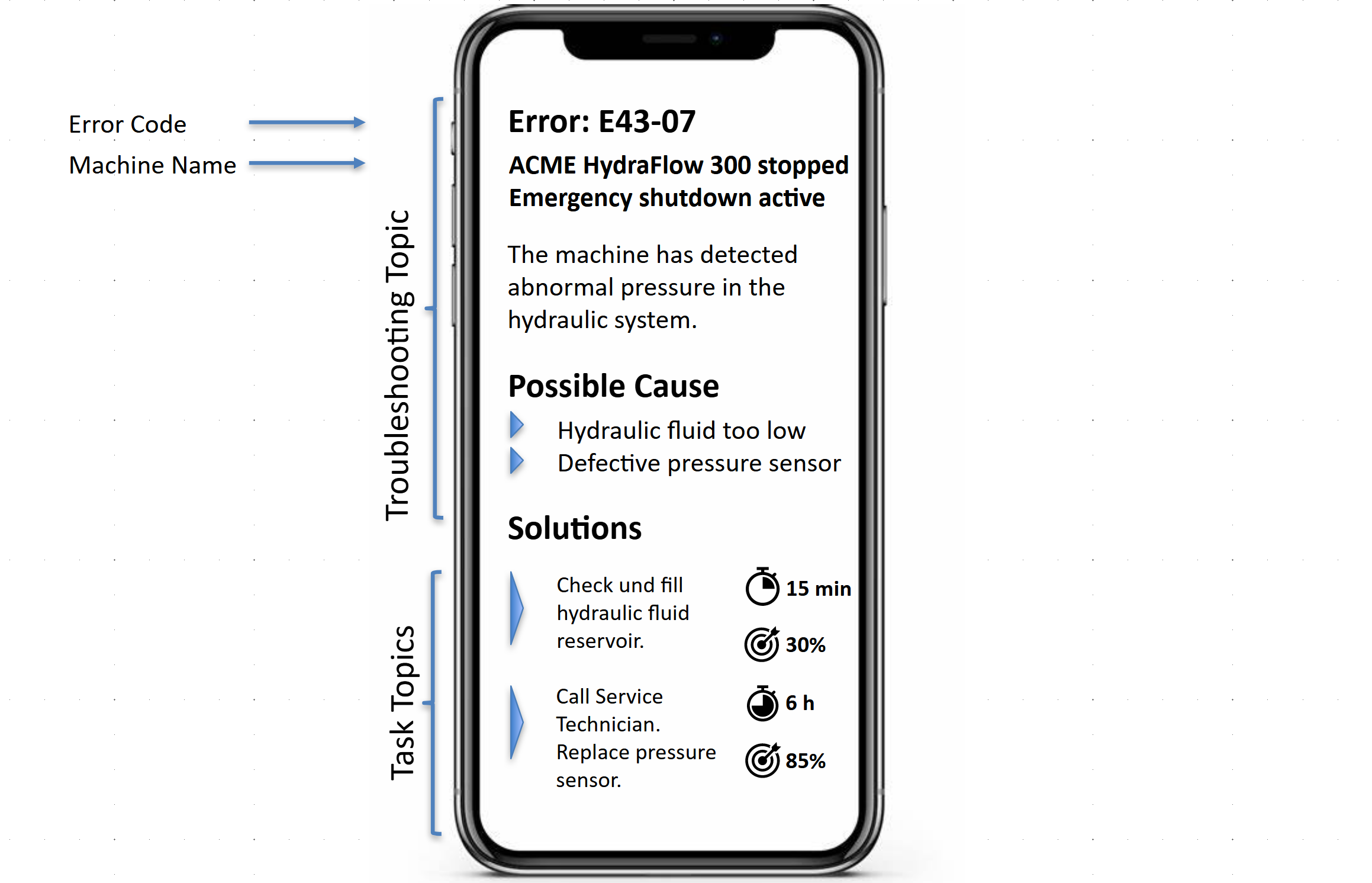 Error Code

Machine Name

Troubleshooting Topic

Task Topics

Error: E43-07

ACME HydraFlow 300 stopped
Emergency shutdown active

The machine has detected abnormal pressure in the hydraulic system.

Possible Cause

Hydraulic fluid too low
Defective pressure sensor

Solutions

Check und fill hydraulic fluid reservoir.

15 min

30%

Call Service Technician. Replace pressure sensor.

6 h

85%